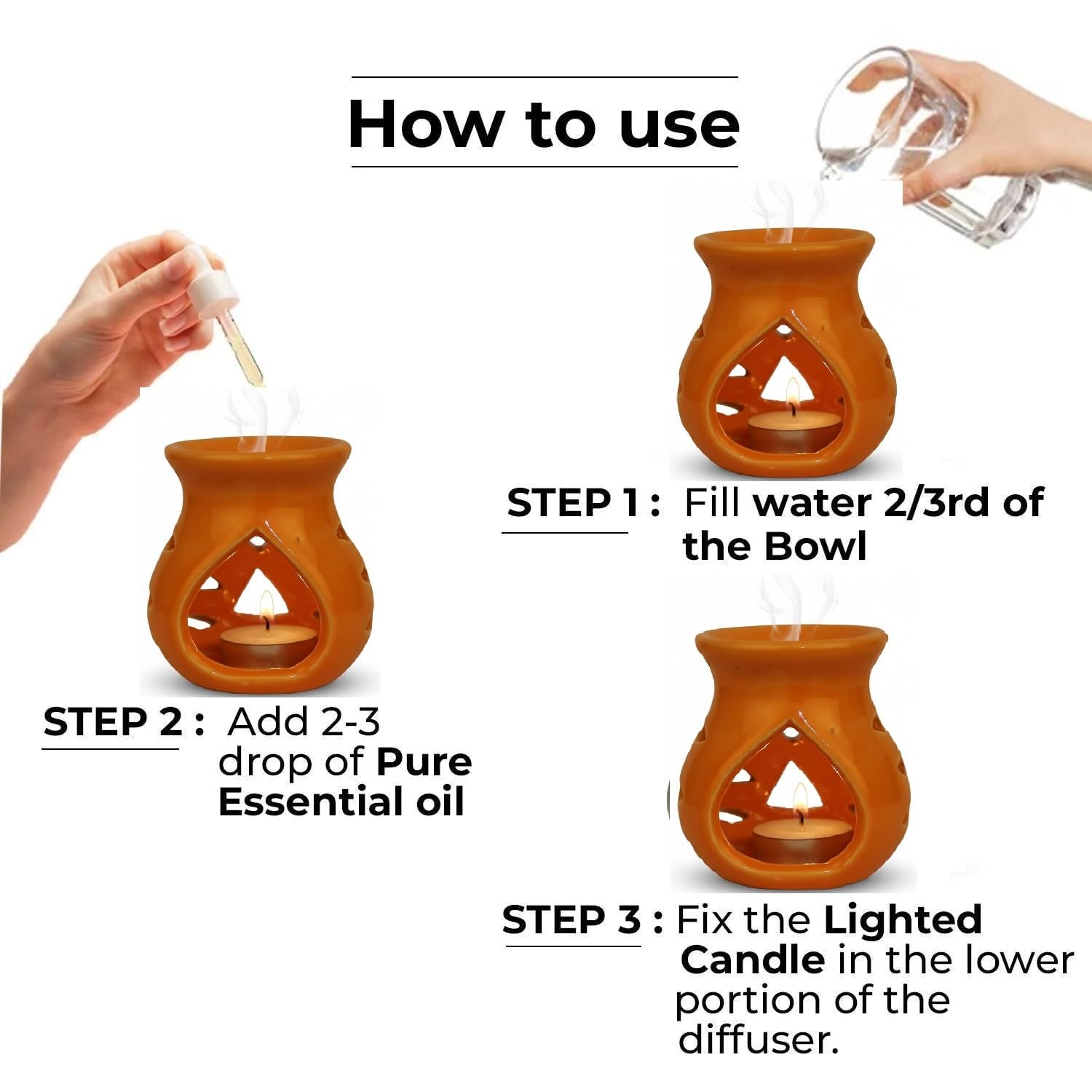 How to use

STEP 1 : Fill water 2/3rd of the Bowl

STEP 2 : Add 2-3 drop of Pure Essential oil

STEP 3 : Fix the Lighted Candle in the lower portion of the diffuser.