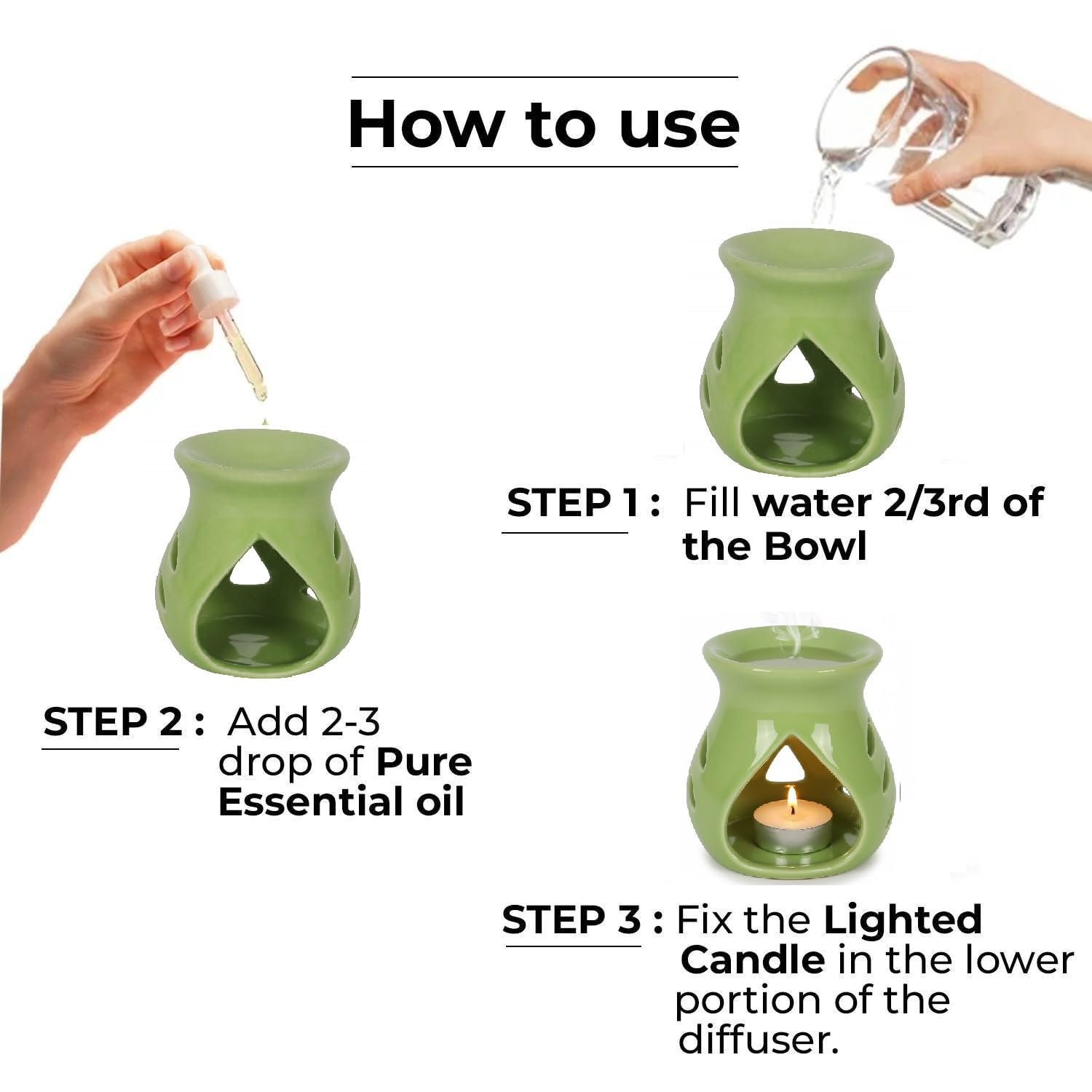 How to use

STEP 1 : Fill water 2/3rd of the Bowl

STEP 2 : Add 2-3 drop of Pure Essential oil

STEP 3 : Fix the Lighted Candle in the lower portion of the diffuser.